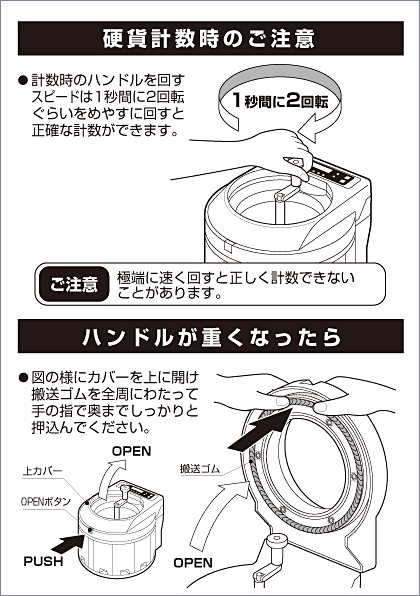 硬貨計数時のご注意

●計数時のハンドルを回すスピードは1秒間に2回転ぐらいをめやすに回すと正確な計数ができます。

1秒間に2回転

ご注意 極端に速く回すと正しく計数できないことがあります。

ハンドルが重くなったら

●図の様にカバーを上に開け搬送ゴムを全周にわたって手の指で奥までしっかりと押込んでください。

OPEN

上カバー

OPENボタン

PUSH

搬送ゴム

OPEN